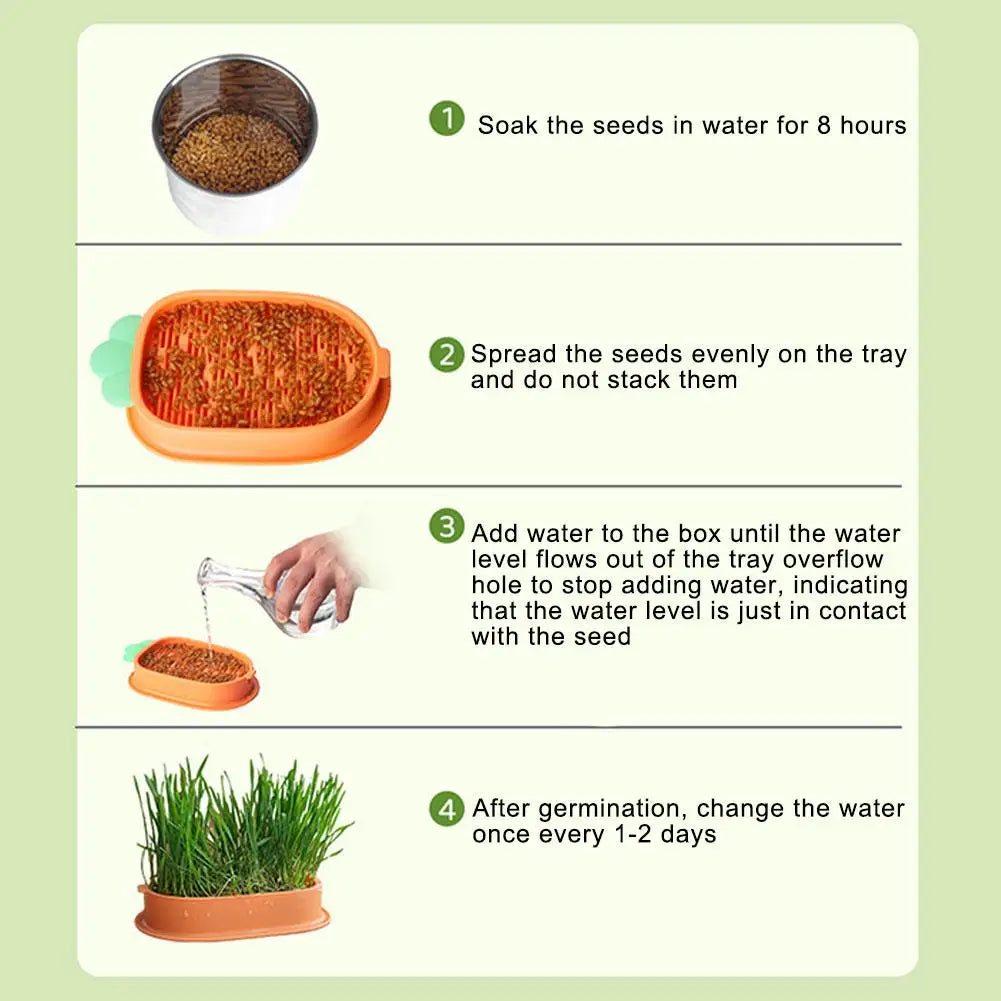 1 Soak the seeds in water for 8 hours

2 Spread the seeds evenly on the tray and do not stack them

3 Add water to the box until the water level flows out of the tray overflow hole to stop adding water, indicating that the water level is just in contact with the seed

4 After germination, change the water once every 1-2 days