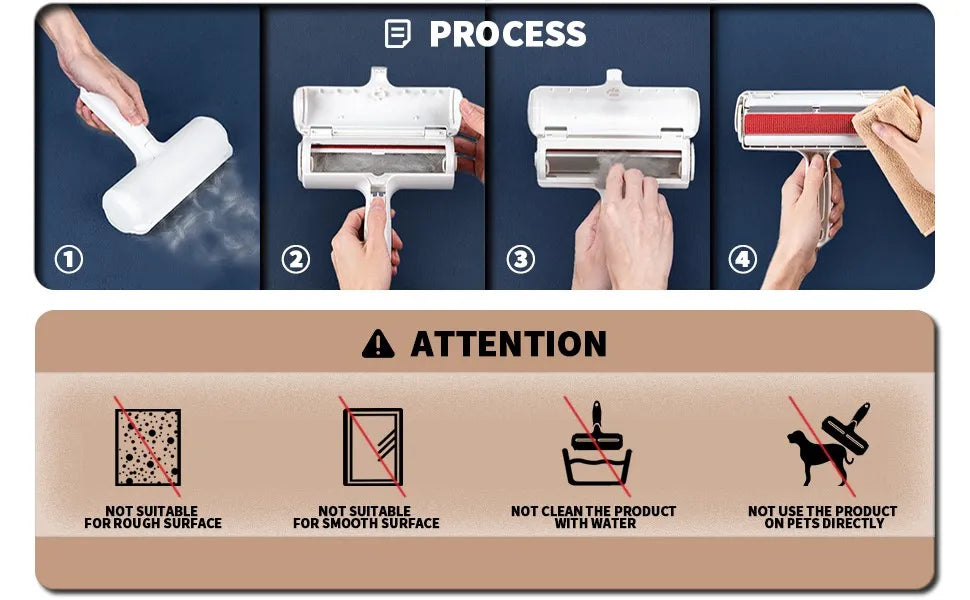 PROCESS

①

②

③

④

ATTENTION

NOT SUITABLE FOR ROUGH SURFACE

NOT SUITABLE FOR SMOOTH SURFACE

NOT CLEAN THE PRODUCT WITH WATER

NOT USE THE PRODUCT ON PETS DIRECTLY